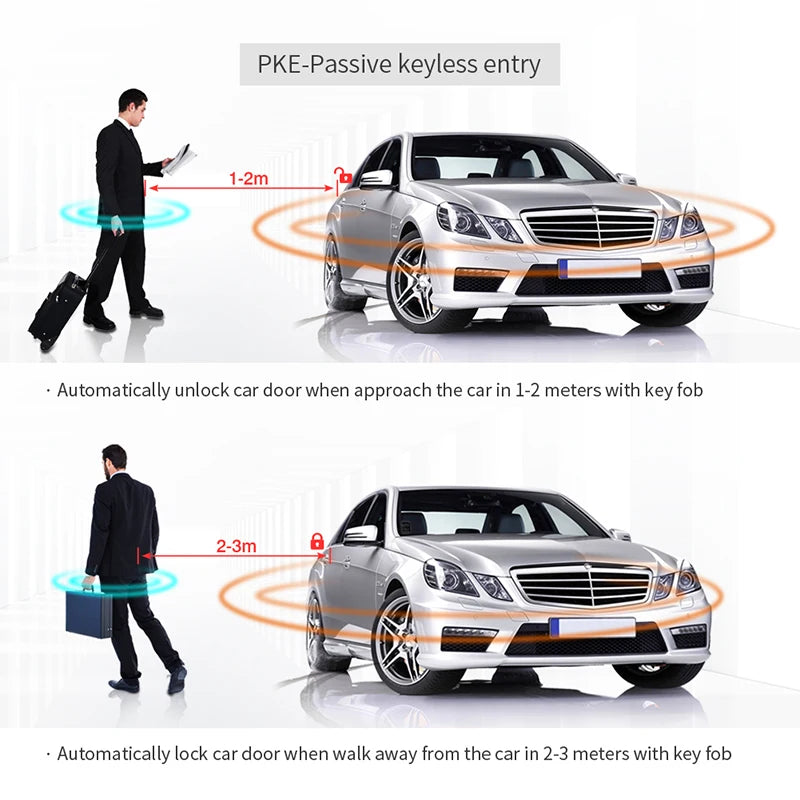 PKE-Passive keyless entry

1-2m

· Automatically unlock car door when approach the car in 1-2 meters with key fob

2-3m

· Automatically lock car door when walk away from the car in 2-3 meters with key fob